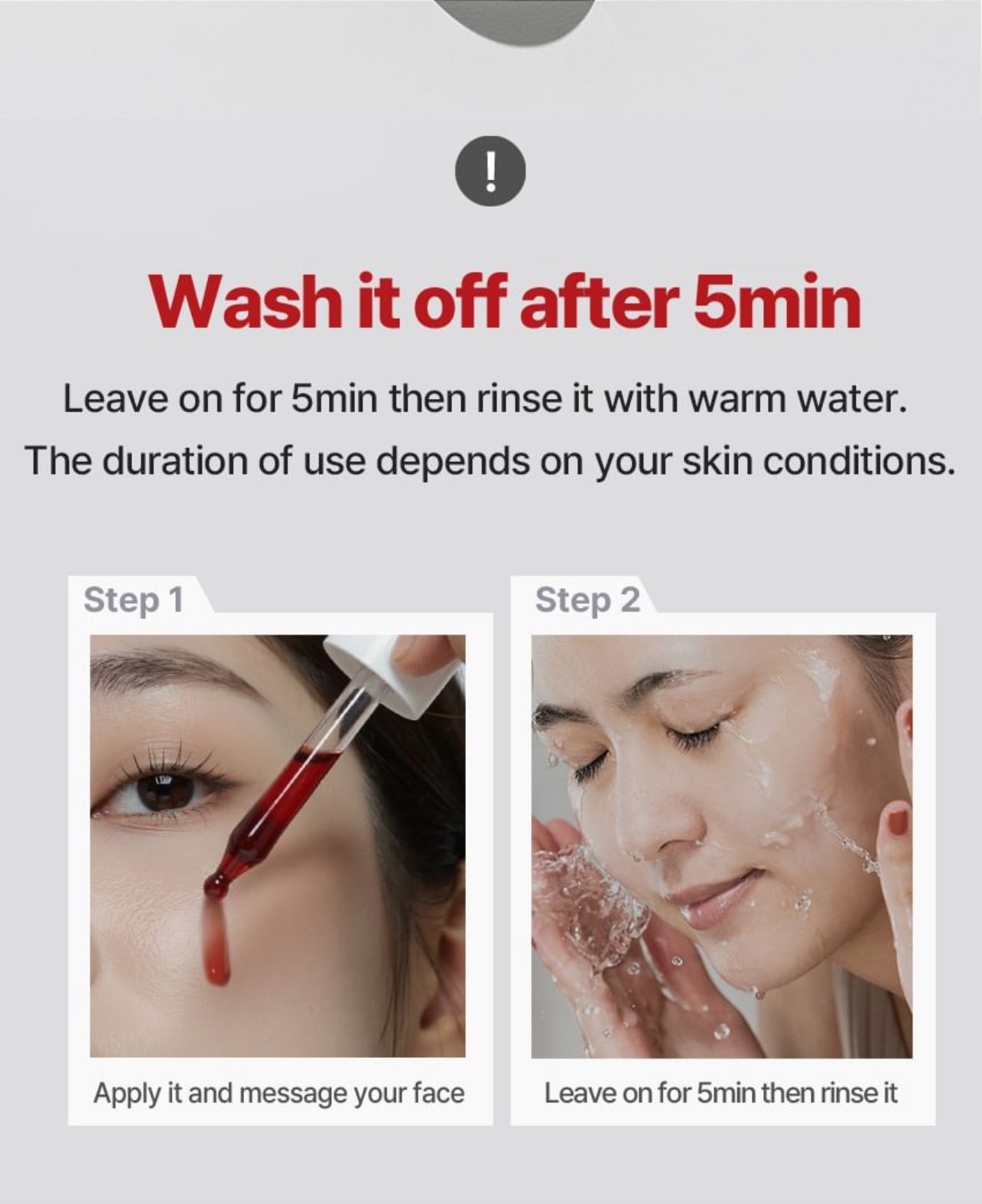 !

Wash it off after 5min

Leave on for 5min then rinse it with warm water.
The duration of use depends on your skin conditions.

Step 1

Apply it and message your face

Step 2

Leave on for 5min then rinse it